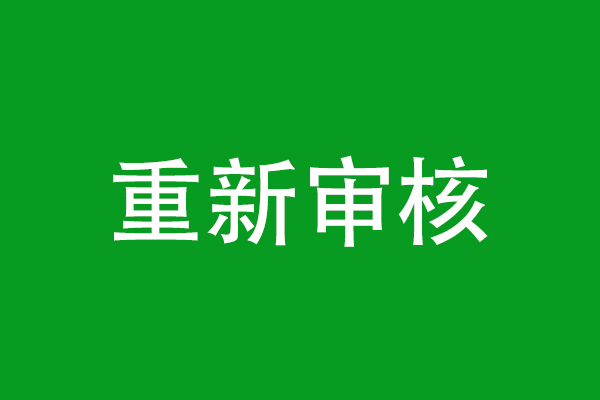 重新审核